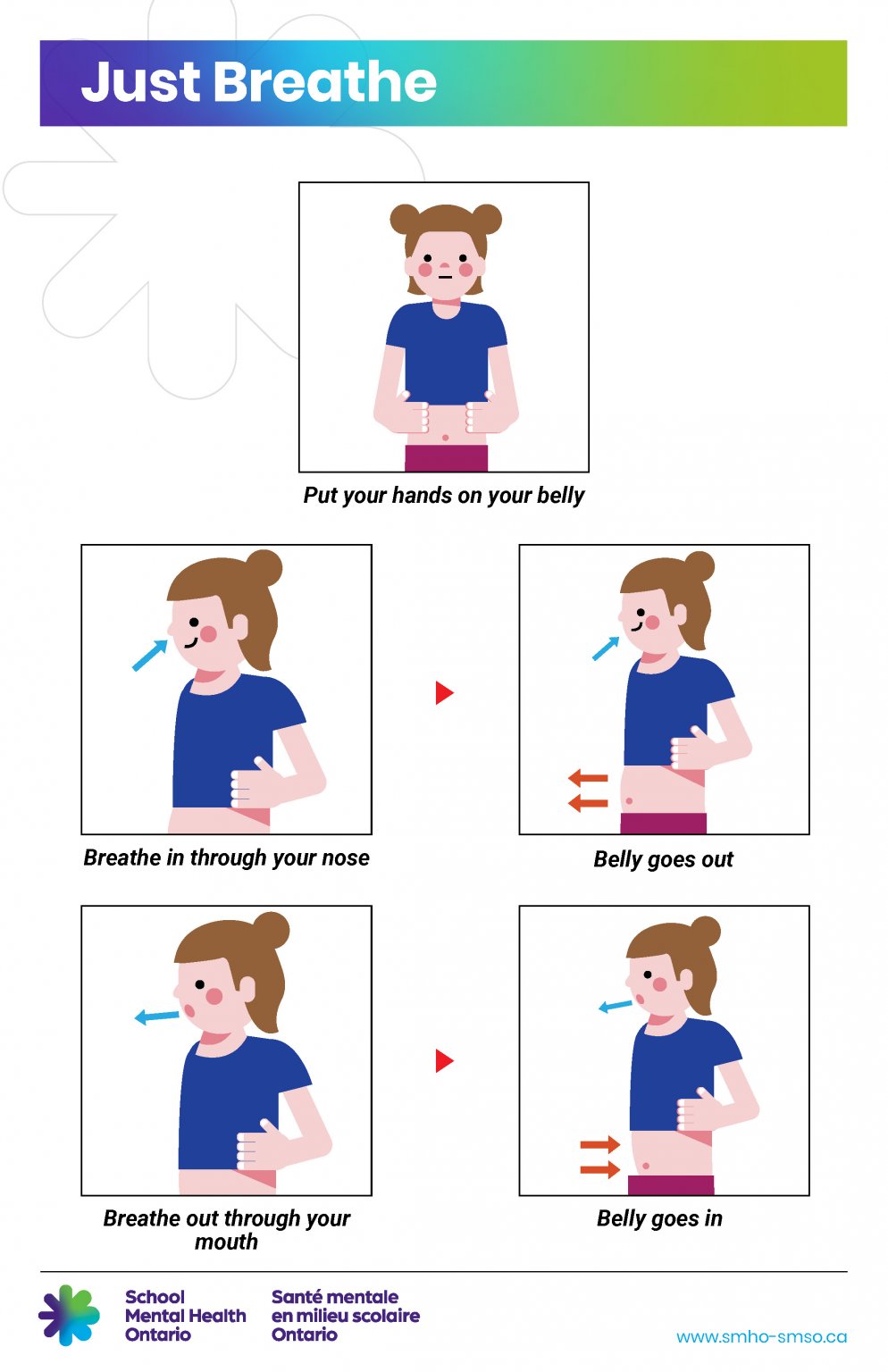 Just Breathe

Put your hands on your belly

Breathe in through your nose

Belly goes out

Breathe out through your mouth

Belly goes in

School Mental Health Ontario

Santé mentale en milieu scolaire Ontario

www.smho-smso.ca