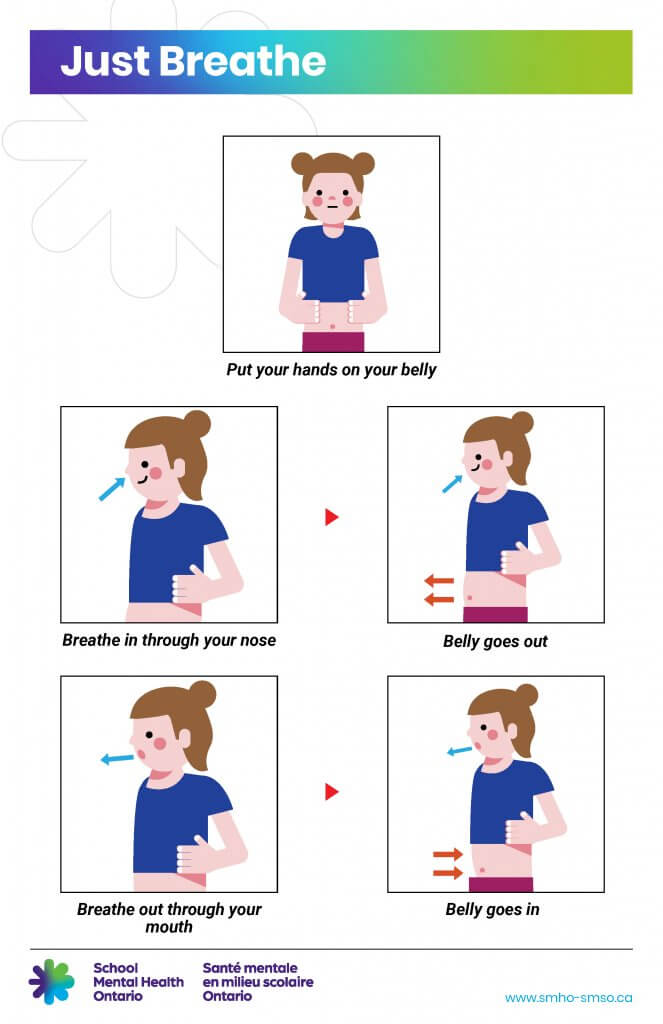 Just Breathe

Put your hands on your belly

Breathe in through your nose

Belly goes out

Breathe out through your mouth

Belly goes in

School Mental Health Ontario

Santé mentale en milieu scolaire Ontario

www.smho-smso.ca