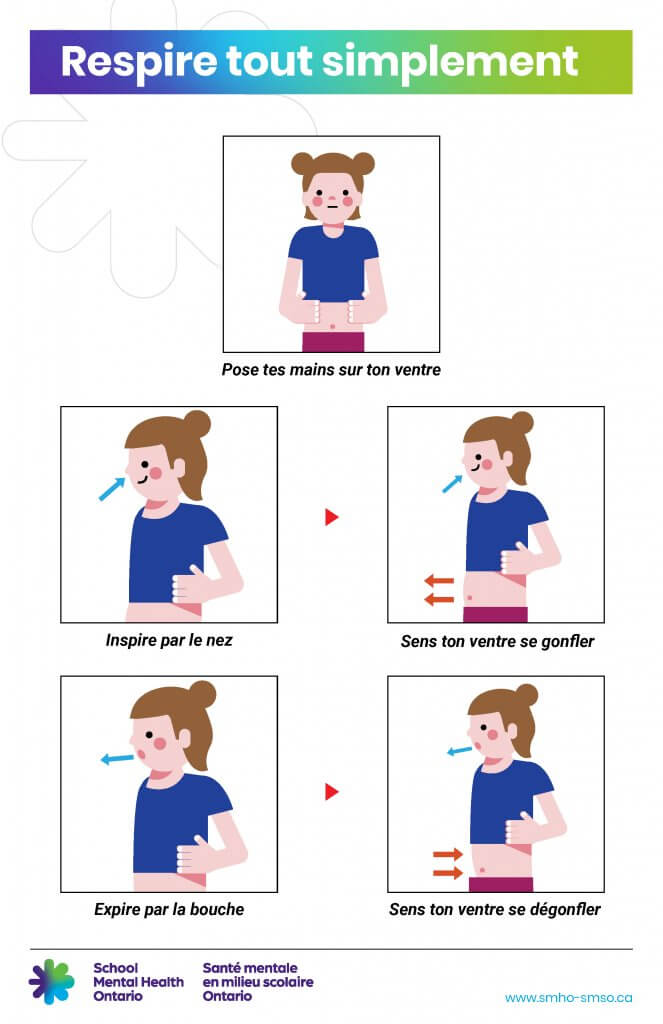 Respire tout simplement

Pose tes mains sur ton ventre

Inspire par le nez

Sens ton ventre se gonfler

Expire par la bouche

Sens ton ventre se dégonfler

School Mental Health Ontario

Santé mentale en milieu scolaire Ontario

www.smho-smso.ca